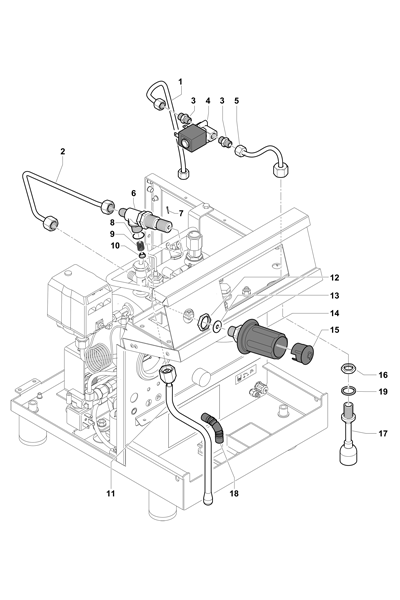 1
3
4
3
5
2
6
7
8
9
10
12
13
14
15
16
19
17
11
18